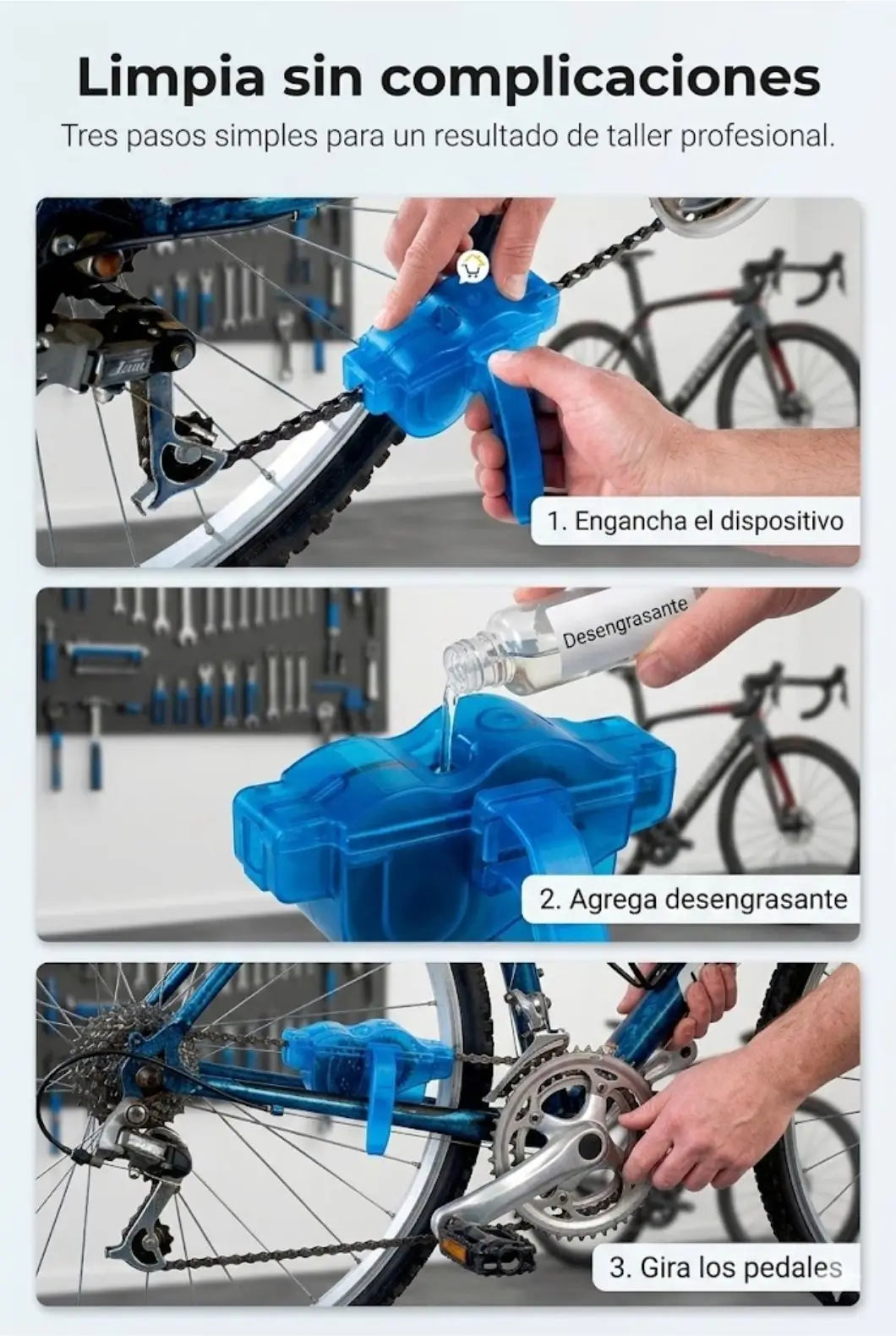 Limpia sin complicaciones

Tres pasos simples para un resultado de taller profesional.

1. Engancha el dispositivo

Desengrasante

2. Agrega desengrasante

3. Gira los pedales