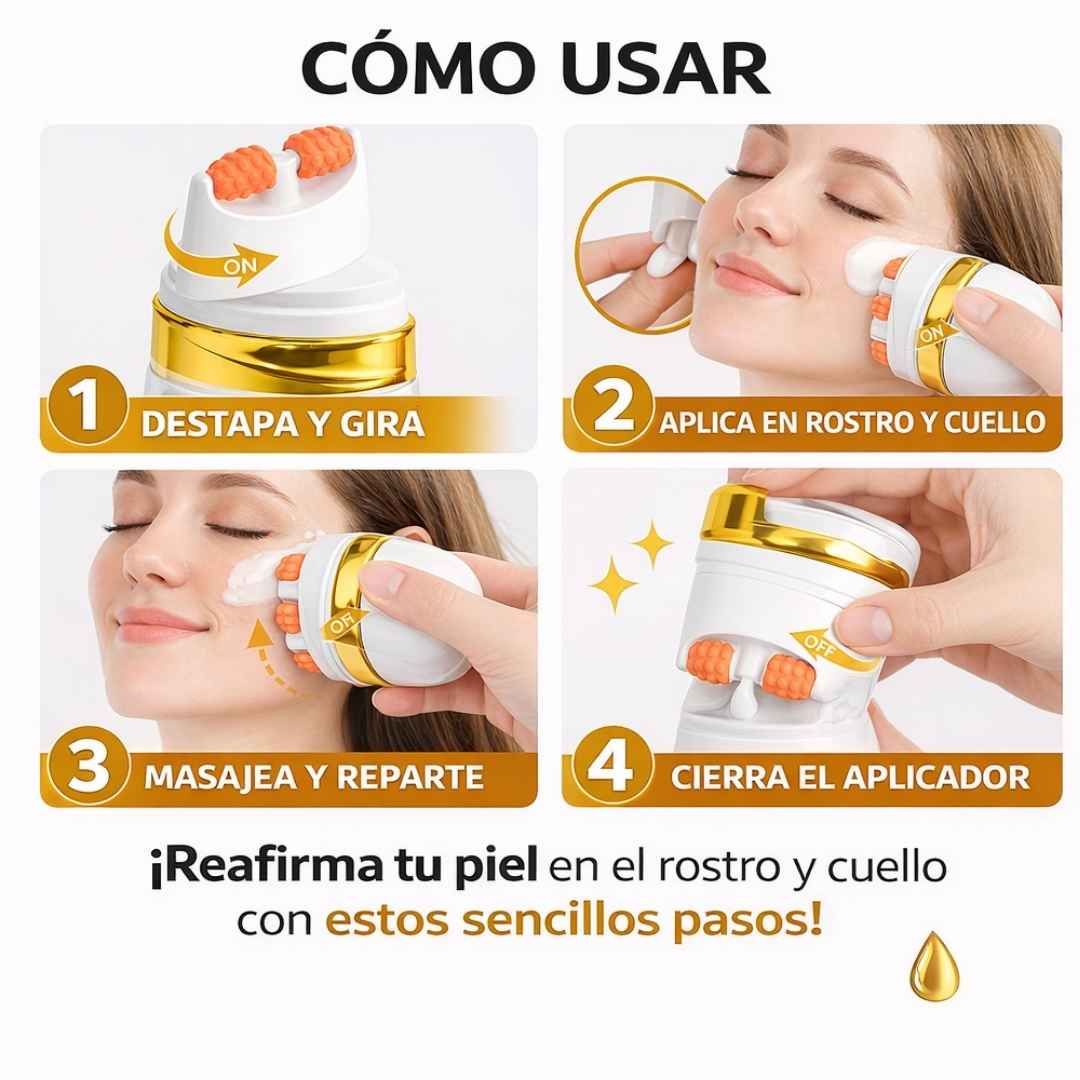 CÓMO USAR

ON

1 DESTAPA Y GIRA

ON

2 APLICA EN ROSTRO Y CUELLO

OFF

3 MASAJEA Y REPARTE

OFF

4 CIERRA EL APLICADOR

¡Reafirma tu piel en el rostro y cuello con estos sencillos pasos!